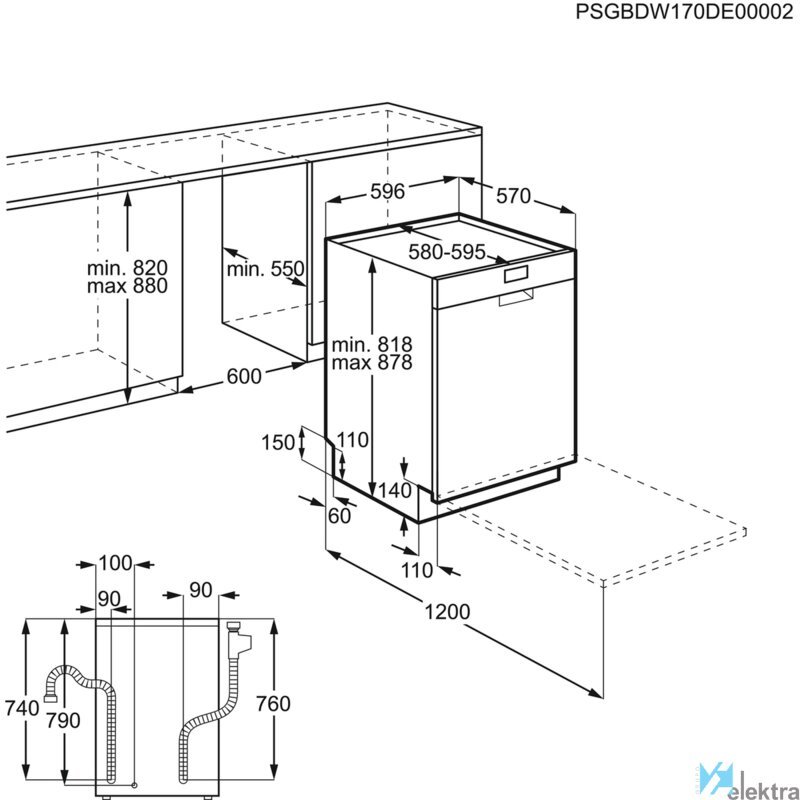 PSGBDW170DE00002

596
570
580-595
min. 820
max 880
min. 550
min. 818
max 878
600
150
110
140
60
110
1200
100
90
90
740
790
760

elektra