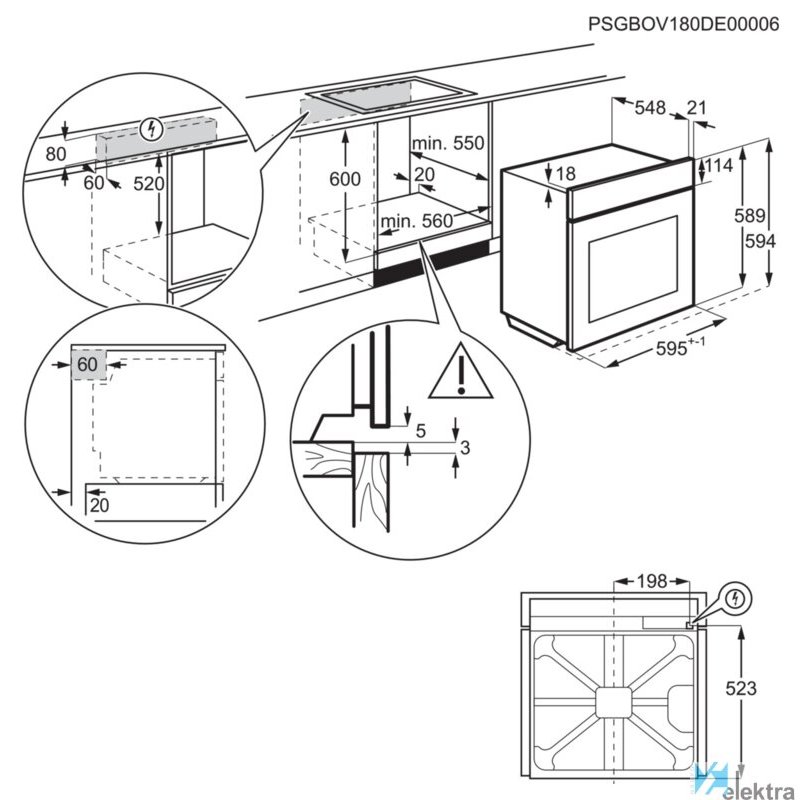 PSGBOV180DE00006

80
60
520

600
min. 550
20
min. 560

548
21
18
114
589
594
$595^{+-1}$

60
20

5
3

198
523

elektra