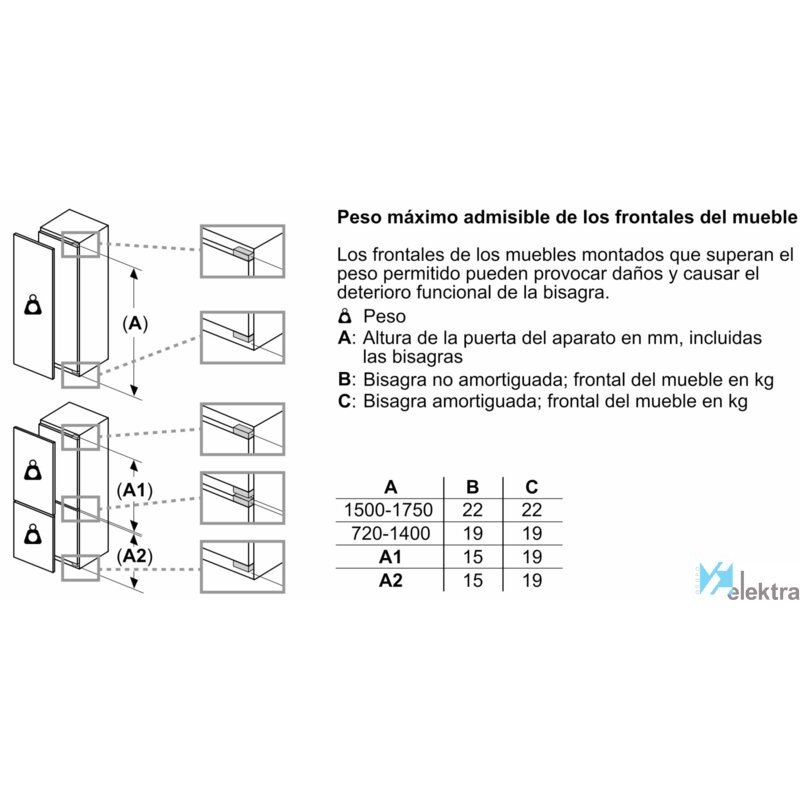 (A)

(A1)

(A2)

Peso máximo admisible de los frontales del mueble

Los frontales de los muebles montados que superan el peso permitido pueden provocar daños y causar el deterioro funcional de la bisagra.
Peso
A: Altura de la puerta del aparato en mm, incluidas las bisagras
B: Bisagra no amortiguada; frontal del mueble en kg
C: Bisagra amortiguada; frontal del mueble en kg

| A | B | C |
|---|---|---|
| 1500-1750 | 22 | 22 |
| 720-1400 | 19 | 19 |
| A1 | 15 | 19 |
| A2 | 15 | 19 |

GRUPO elektra