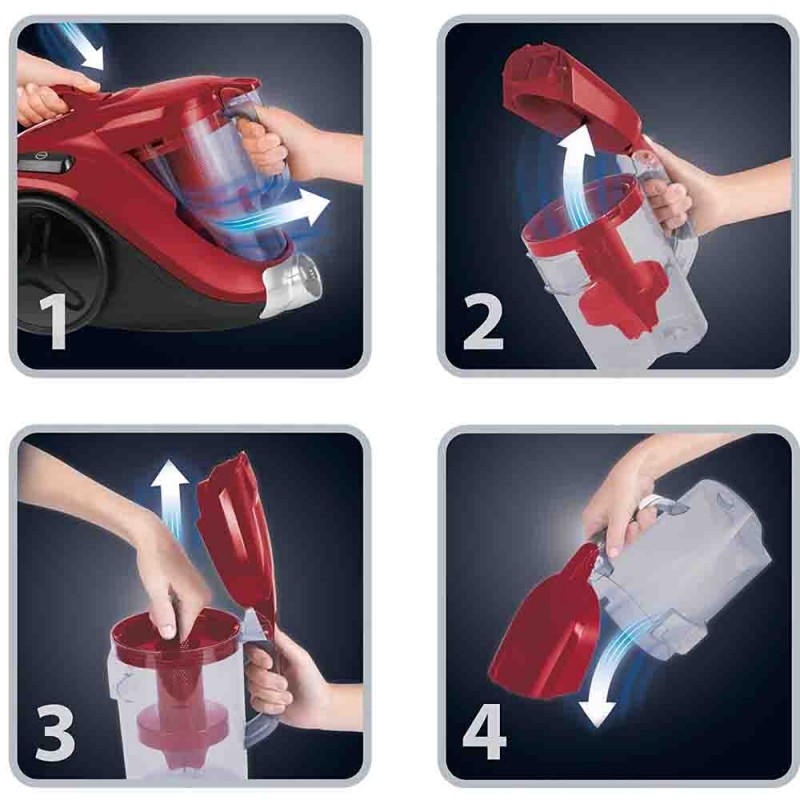 1

2

3

4